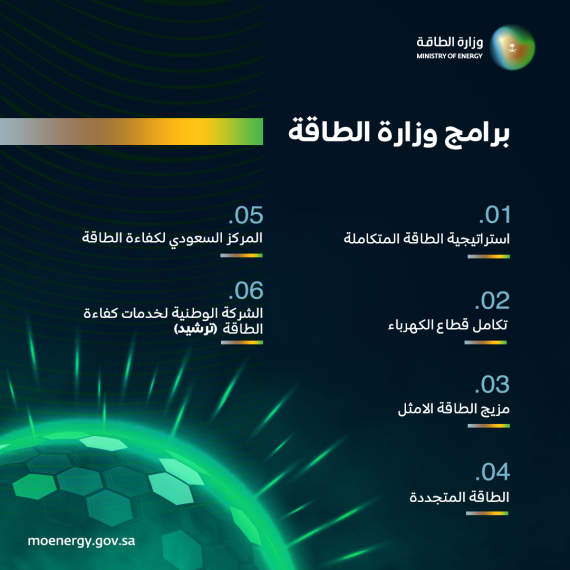 وزارة الطاقة
MINISTRY OF ENERGY

برامج وزارة الطاقة

.01
استراتيجية الطاقة المتكاملة

.02
تكامل قطاع الكهرباء

.03
مزيج الطاقة الامثل

.04
الطاقة المتجددة

.05
المركز السعودي لكفاءة الطاقة

.06
الشركة الوطنية لخدمات كفاءة الطاقة (ترشيد)

moenergy.gov.sa